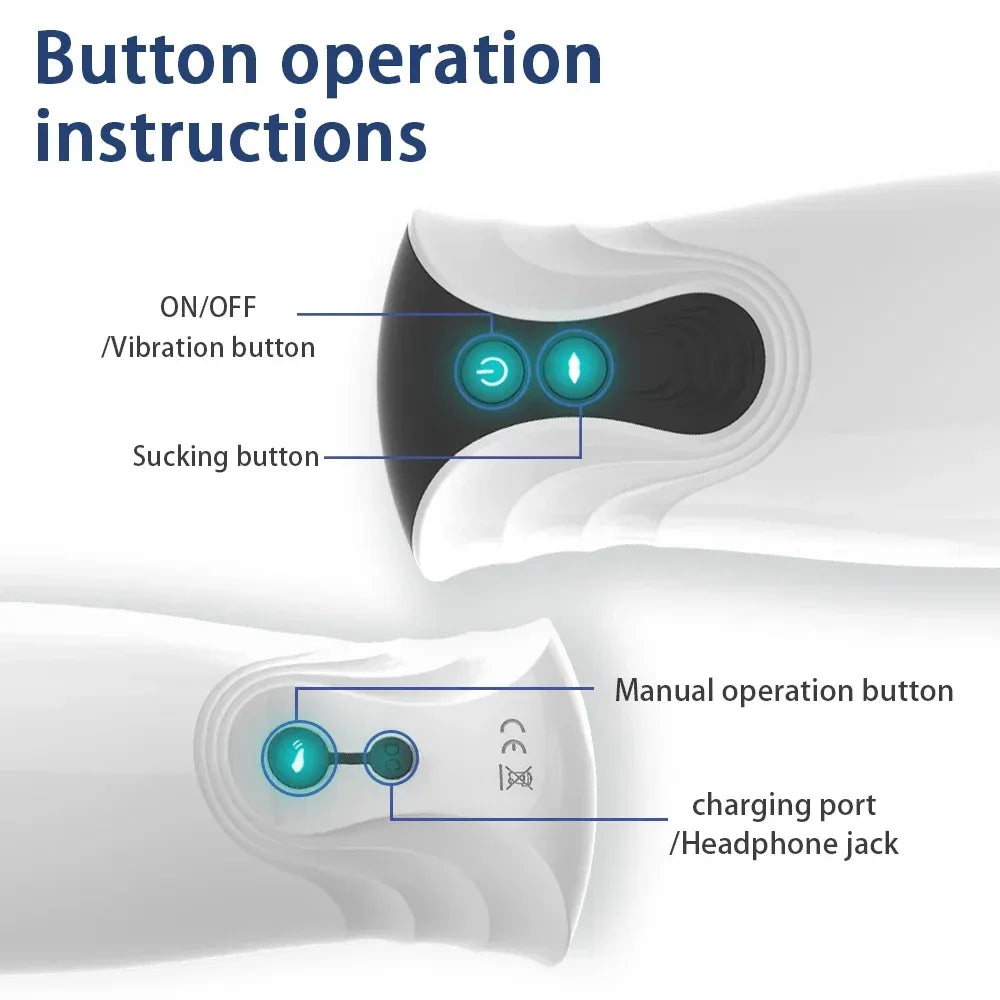 Button operation instructions

ON/OFF
/Vibration button

Sucking button

Manual operation button

DC

CE

charging port
/Headphone jack